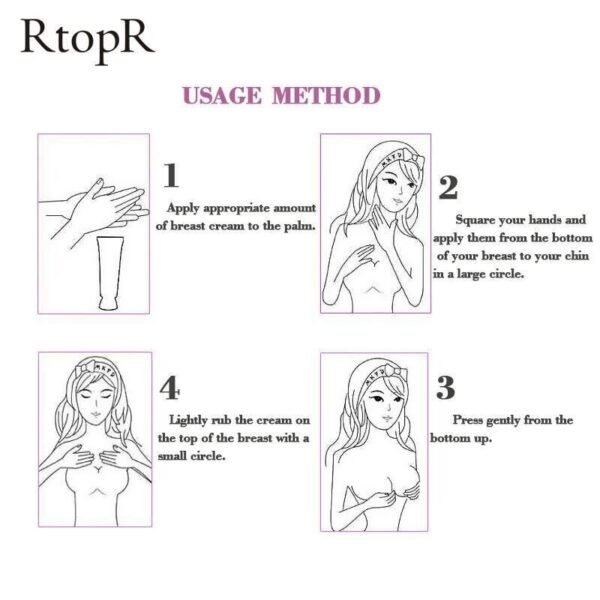 RtopR

USAGE METHOD

1

Apply appropriate amount of breast cream to the palm.

2

Square your hands and apply them from the bottom of your breast to your chin in a large circle.

4

Lightly rub the cream on the top of the breast with a small circle.

3

Press gently from the bottom up.